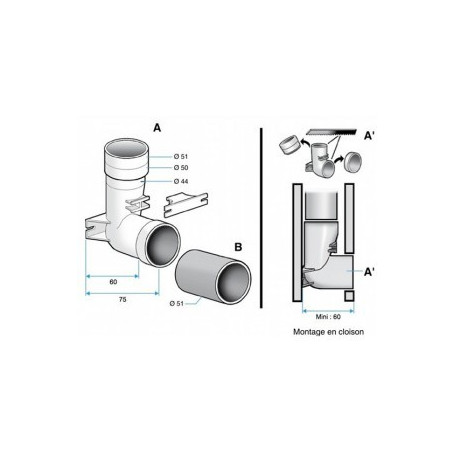 A

Ø 51
Ø 50
Ø 44

60
75

B

Ø 51

A'

A'

Mini : 60

Montage en cloison